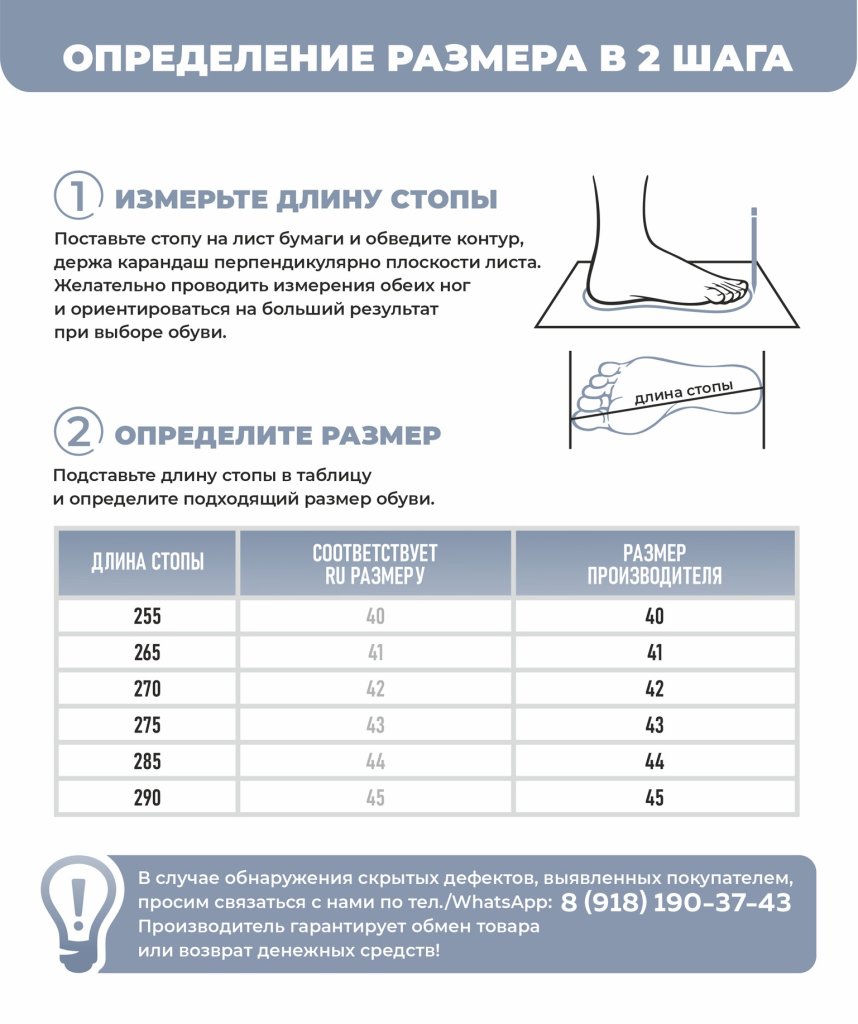 ОПРЕДЕЛЕНИЕ РАЗМЕРА В 2 ШАГА

1 ИЗМЕРЬТЕ ДЛИНУ СТОПЫ

Поставьте стопу на лист бумаги и обведите контур, держа карандаш перпендикулярно плоскости листа. Желательно проводить измерения обеих ног и ориентироваться на больший результат при выборе обуви.

длина стопы

2 ОПРЕДЕЛИТЕ РАЗМЕР

Подставьте длину стопы в таблицу и определите подходящий размер обуви.

| ДЛИНА СТОПЫ | СООТВЕТСТВУЕТ RU РАЗМЕРУ | РАЗМЕР ПРОИЗВОДИТЕЛЯ |
|---|---|---|
| 255 | 40 | 40 |
| 265 | 41 | 41 |
| 270 | 42 | 42 |
| 275 | 43 | 43 |
| 285 | 44 | 44 |
| 290 | 45 | 45 |

В случае обнаружения скрытых дефектов, выявленных покупателем, просим связаться с нами по тел./WhatsApp: 8 (918) 190-37-43 Производитель гарантирует обмен товара или возврат денежных средств!